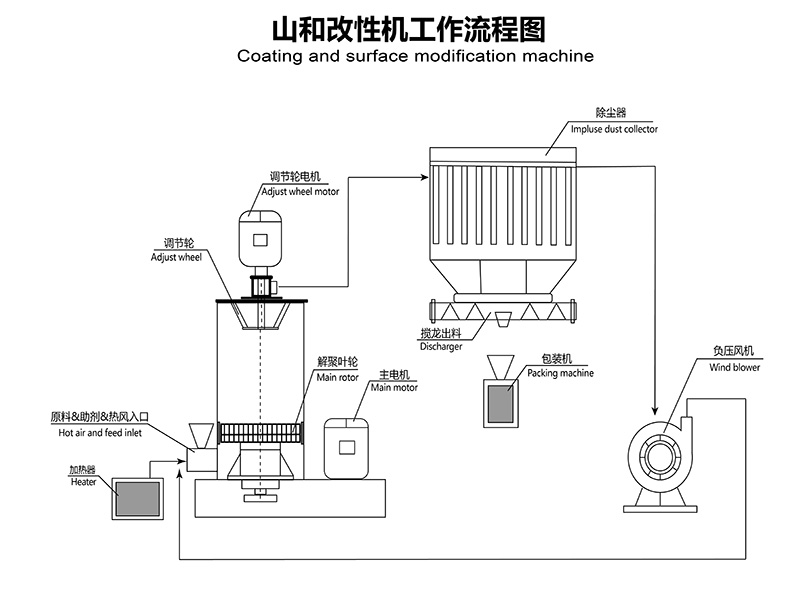 山和改性机工作流程图
Coating and surface modification machine

除尘器
Impluse dust collector

调节轮电机
Adjust wheel motor

调节轮
Adjust wheel

搅龙出料
Discharger

解聚叶轮
Main rotor

主电机
Main motor

包装机
Packing machine

负压风机
Wind blower

原料&助剂&热风入口
Hot air and feed inlet

加热器
Heater